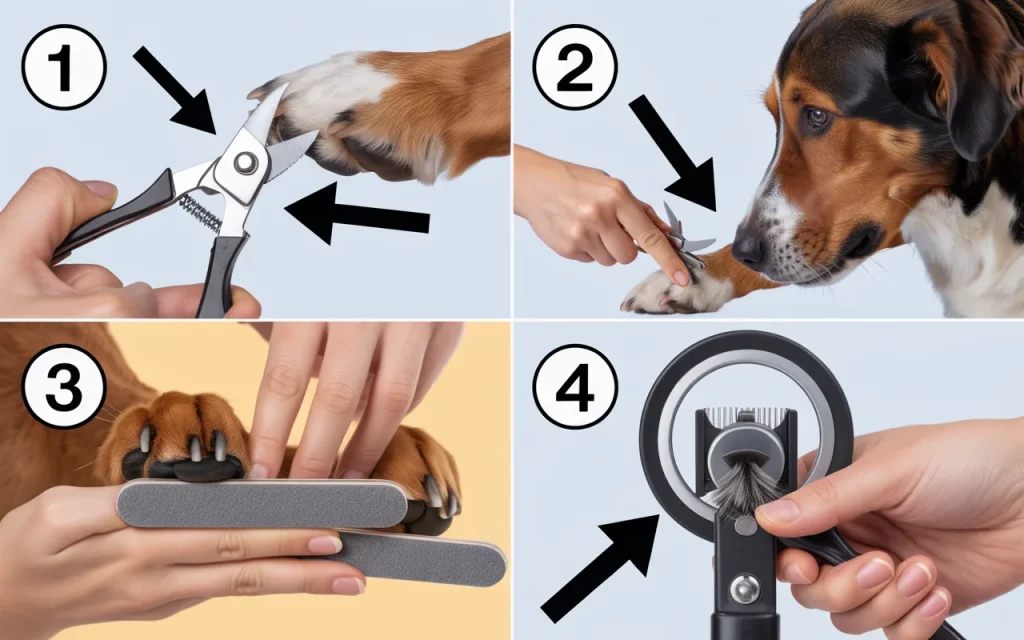 1

2

3

4