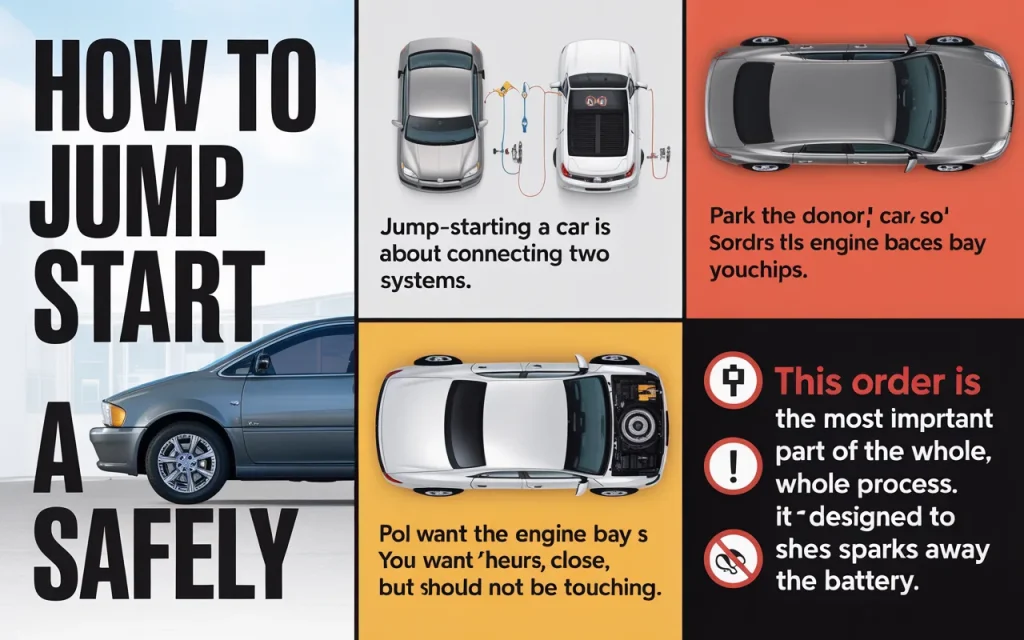 HOW TO JUMP START A SAFELY

Jump-starting a car is about connecting two systems.

Park the donor,' car, so' Sordrs tls engine baces bay youchips.

Pol want the engine bay s You want 'heurs, close, but should not be touching.

This order is the most imprtant part of the whole, whole process. it -designed to shes sparks away the battery.