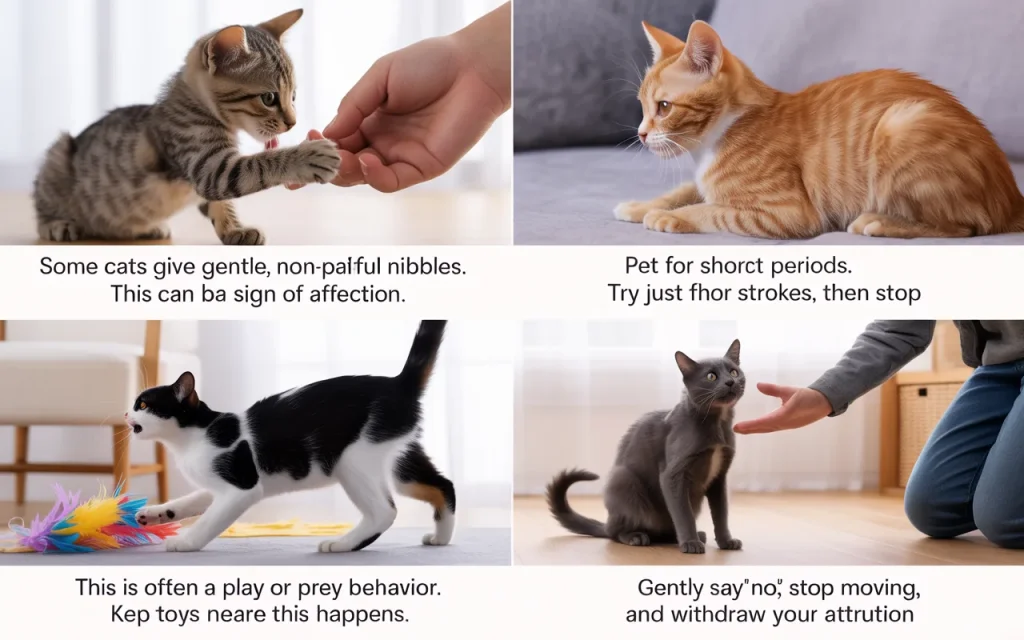 Some cats give gentle, non-pal·ful nibbles. This can ba sign of affection.

Pet for shorct periods. Try just fhor strokes, then stop

This is often a play or prey behavior. Kep toys neare this happens.

Gently say"no," stop moving, and withdraw your attrution