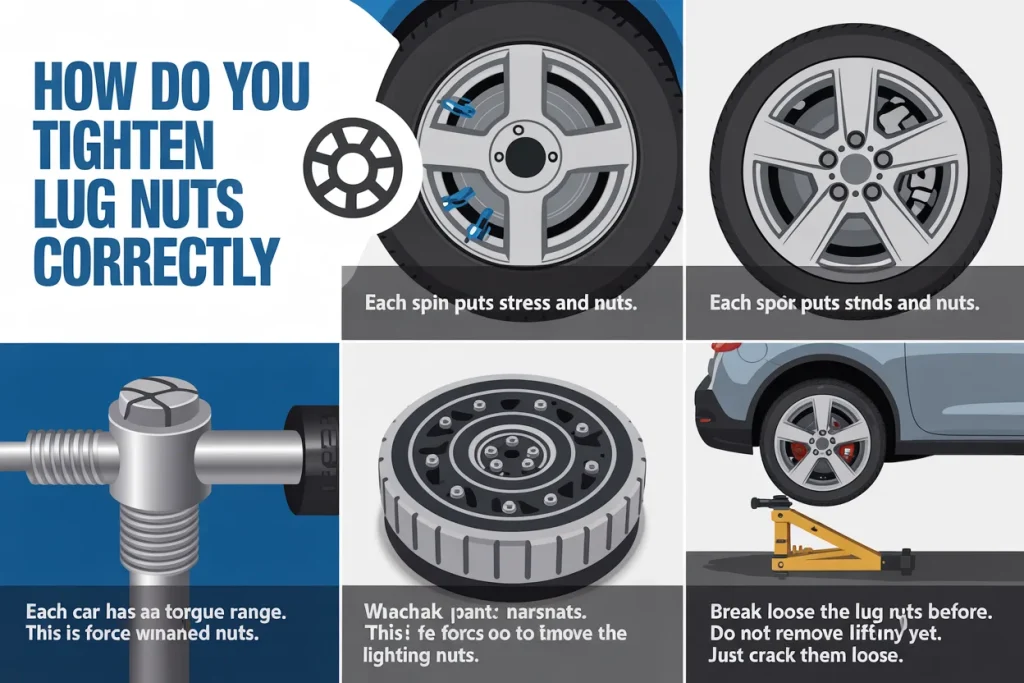 HOW DO YOU TIGHTEN LUG NUTS CORRECTLY

Each spin puts stress and nuts.

Each spor puts stnds and nuts.

Each car has aa torgue range. This is force winaned nuts.

Wiachak pant: narsnats. This fe forcs oo to tmove the lighting nuts.

Break loose the lug nuts before. Do not remove liftiny yet. Just crack them loose.